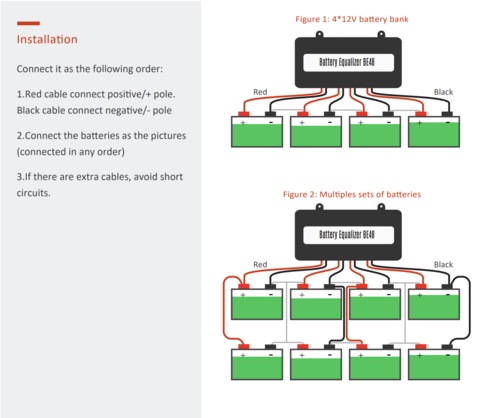 Installation

Connect it as the following order:

1.Red cable connect positive/+ pole. Black cable connect negative/- pole

2.Connect the batteries as the pictures (connected in any order)

3.If there are extra cables, avoid short circuits.

Figure 1: 4*12V battery bank

Battery Equalizer BE48

Red

Black

+ - + - + - + -

Figure 2: Multiples sets of batteries

Battery Equalizer BE48

Red

Black

+ - + - + - + -

+ - + - + - + -