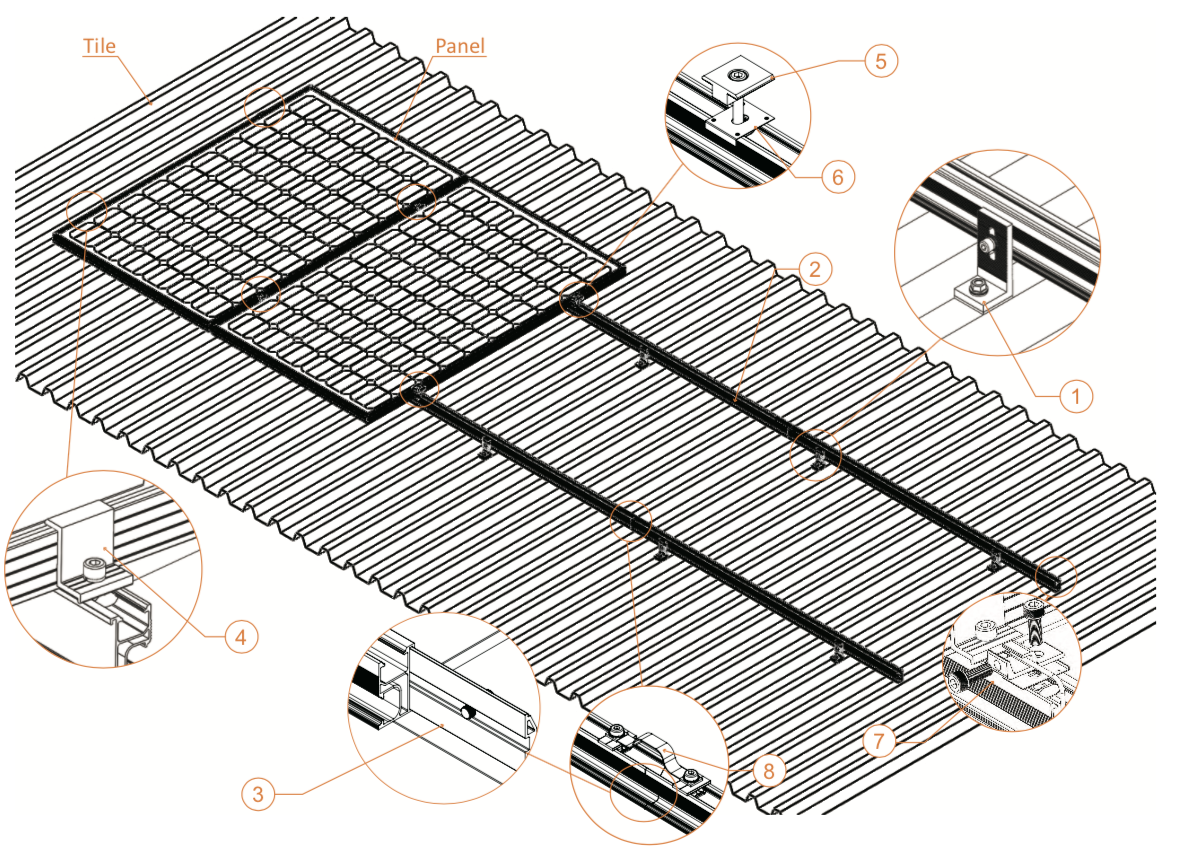 Tile

Panel

5

6

2

1

4

3

8

7